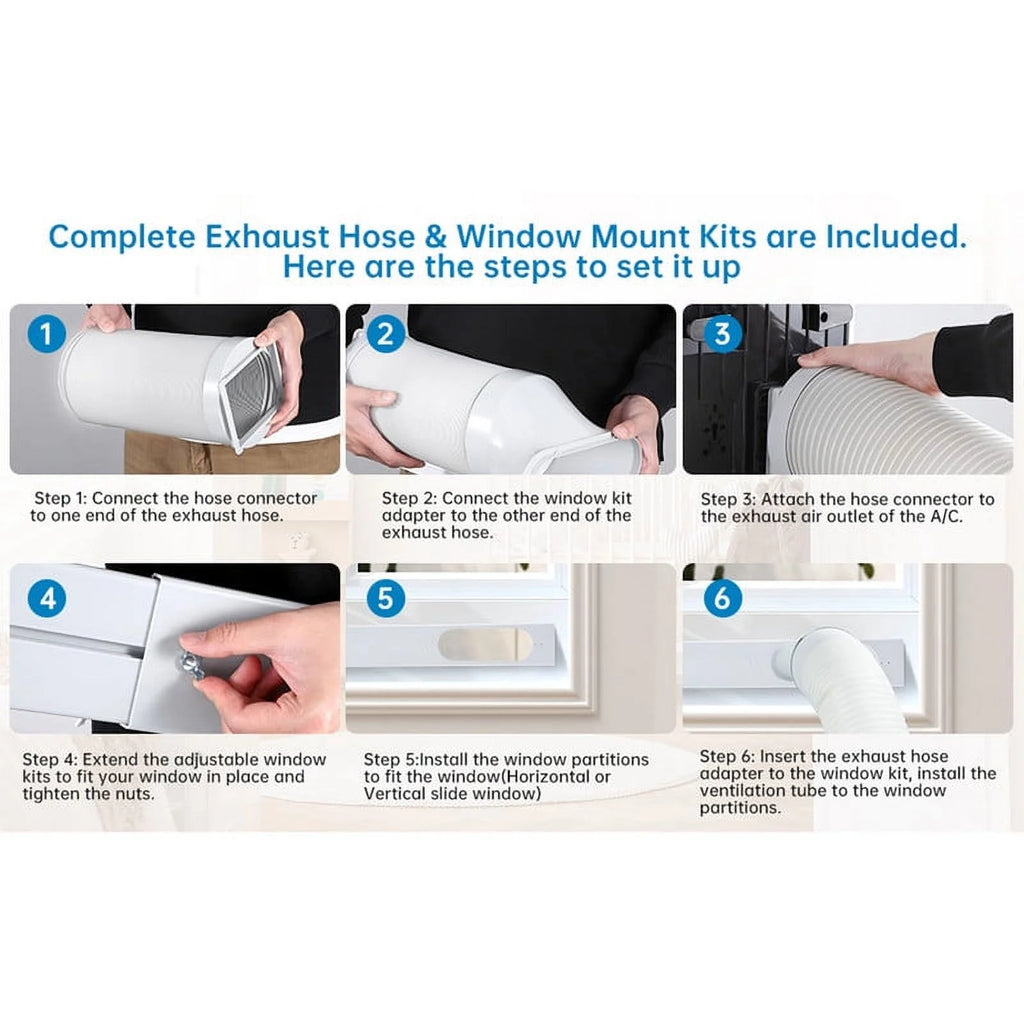 Complete Exhaust Hose & Window Mount Kits are Included.
Here are the steps to set it up

1

Step 1: Connect the hose connector to one end of the exhaust hose.

2

Step 2: Connect the window kit adapter to the other end of the exhaust hose.

3

Step 3: Attach the hose connector to the exhaust air outlet of the A/C.

4

Step 4: Extend the adjustable window kits to fit your window in place and tighten the nuts.

5

Step 5:Install the window partitions to fit the window(Horizontal or Vertical slide window)

6

Step 6: Insert the exhaust hose adapter to the window kit, install the ventilation tube to the window partitions.